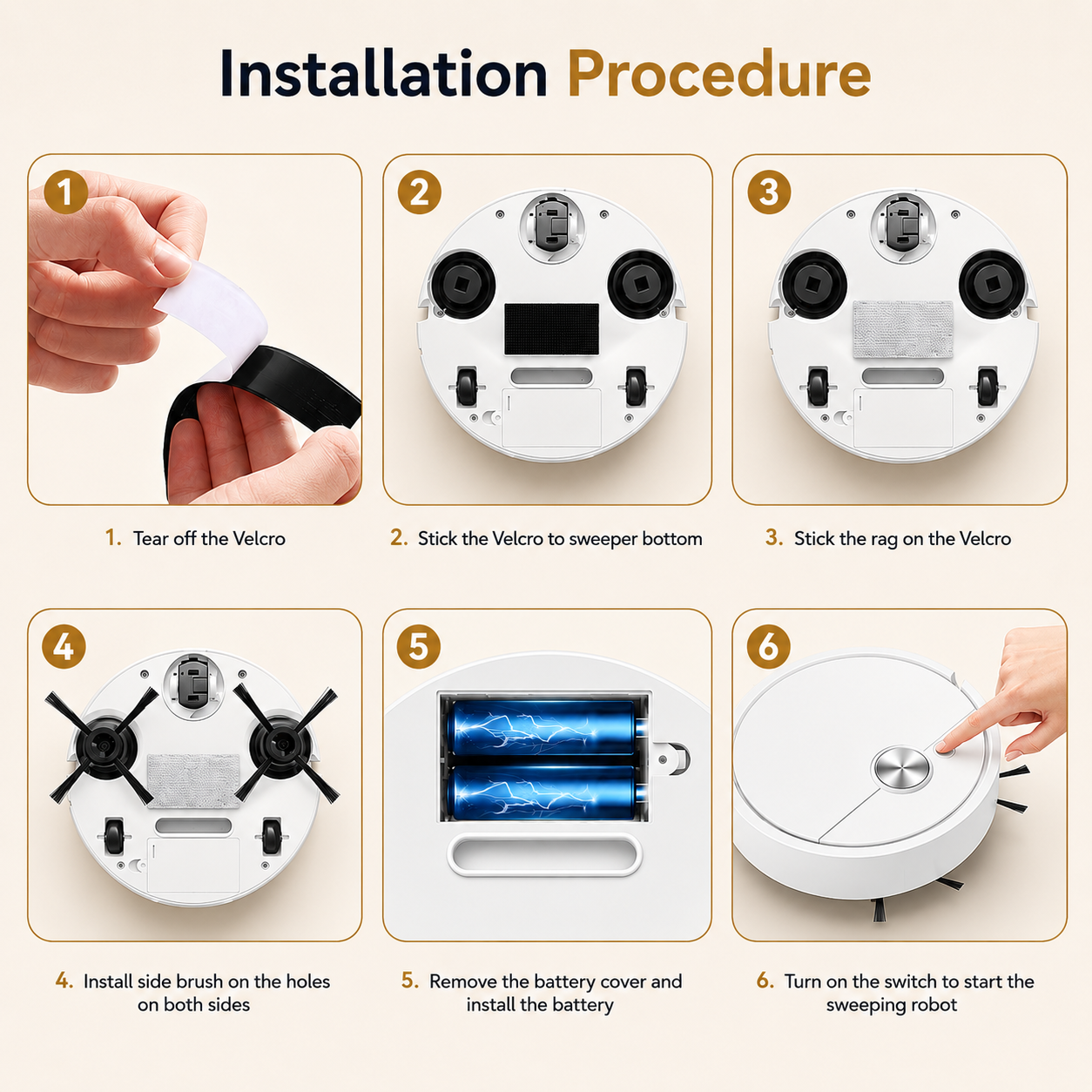 Installation Procedure

1

2

3

1. Tear off the Velcro

2. Stick the Velcro to sweeper bottom

3. Stick the rag on the Velcro

4

5

6

4. Install side brush on the holes on both sides

5. Remove the battery cover and install the battery

6. Turn on the switch to start the sweeping robot