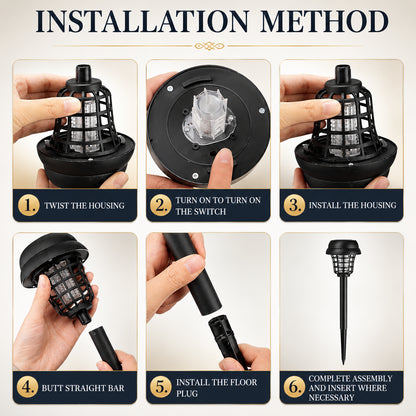 INSTALLATION METHOD

1. TWIST THE HOUSING

2. TURN ON TO TURN ON THE SWITCH

3. INSTALL THE HOUSING

4. BUTT STRAIGHT BAR

5. INSTALL THE FLOOR PLUG

6. COMPLETE ASSEMBLY AND INSERT WHERE NECESSARY